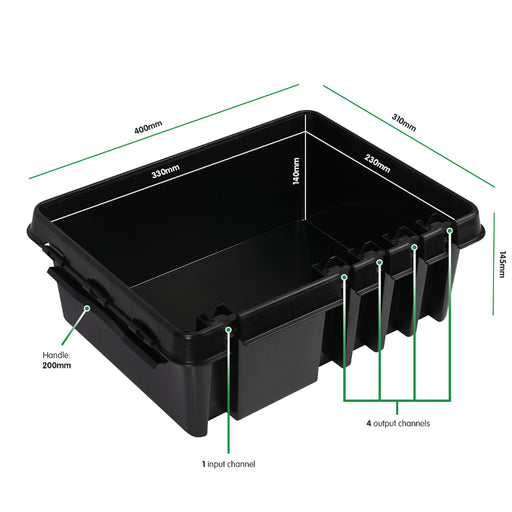 400mm

310mm

330mm

140mm

230mm

145mm

Handle:
200mm

4 output channels

1 input channel